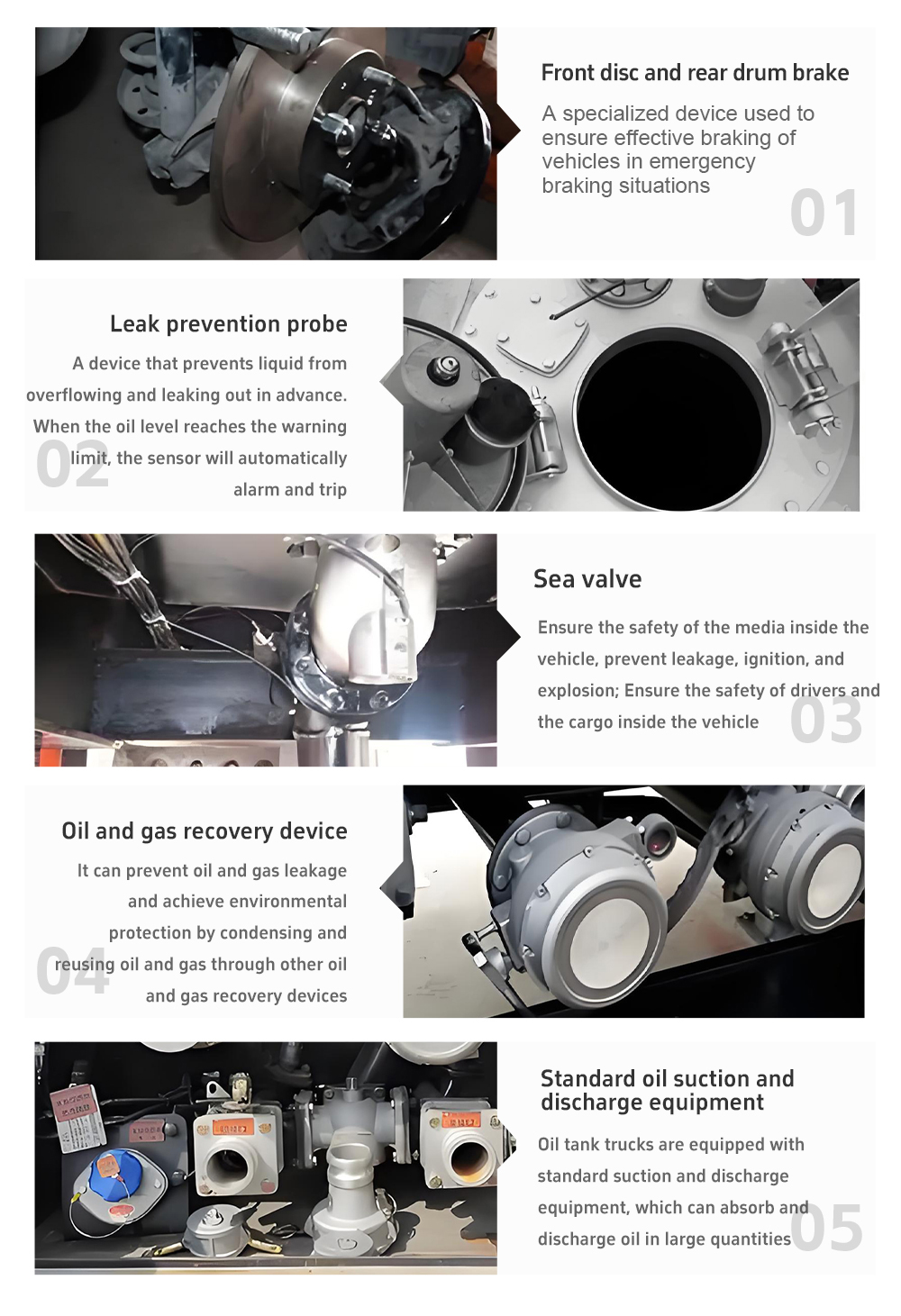 Front disc and rear drum brake

A specialized device used to ensure effective braking of vehicles in emergency braking situations

01

Leak prevention probe

A device that prevents liquid from overflowing and leaking out in advance. When the oil level reaches the warning limit, the sensor will automatically alarm and trip

02

Sea valve

Ensure the safety of the media inside the vehicle, prevent leakage, ignition, and explosion; Ensure the safety of drivers and the cargo inside the vehicle

03

Oil and gas recovery device

It can prevent oil and gas leakage and achieve environmental protection by condensing and reusing oil and gas through other oil and gas recovery devices

04

Standard oil suction and discharge equipment

Oil tank trucks are equipped with standard suction and discharge equipment, which can absorb and discharge oil in large quantities

05